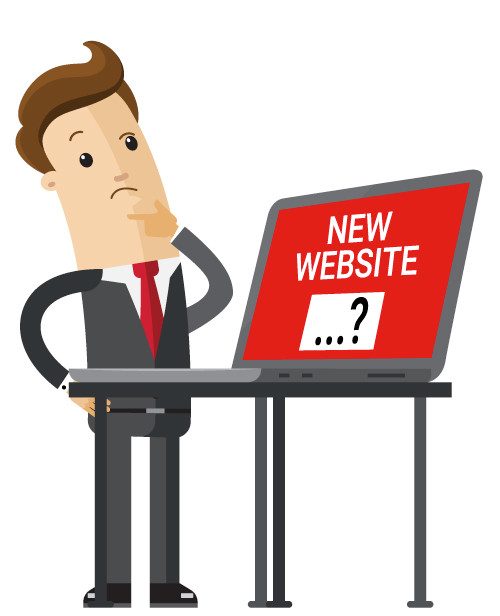 NEW
WEBSITE

...?